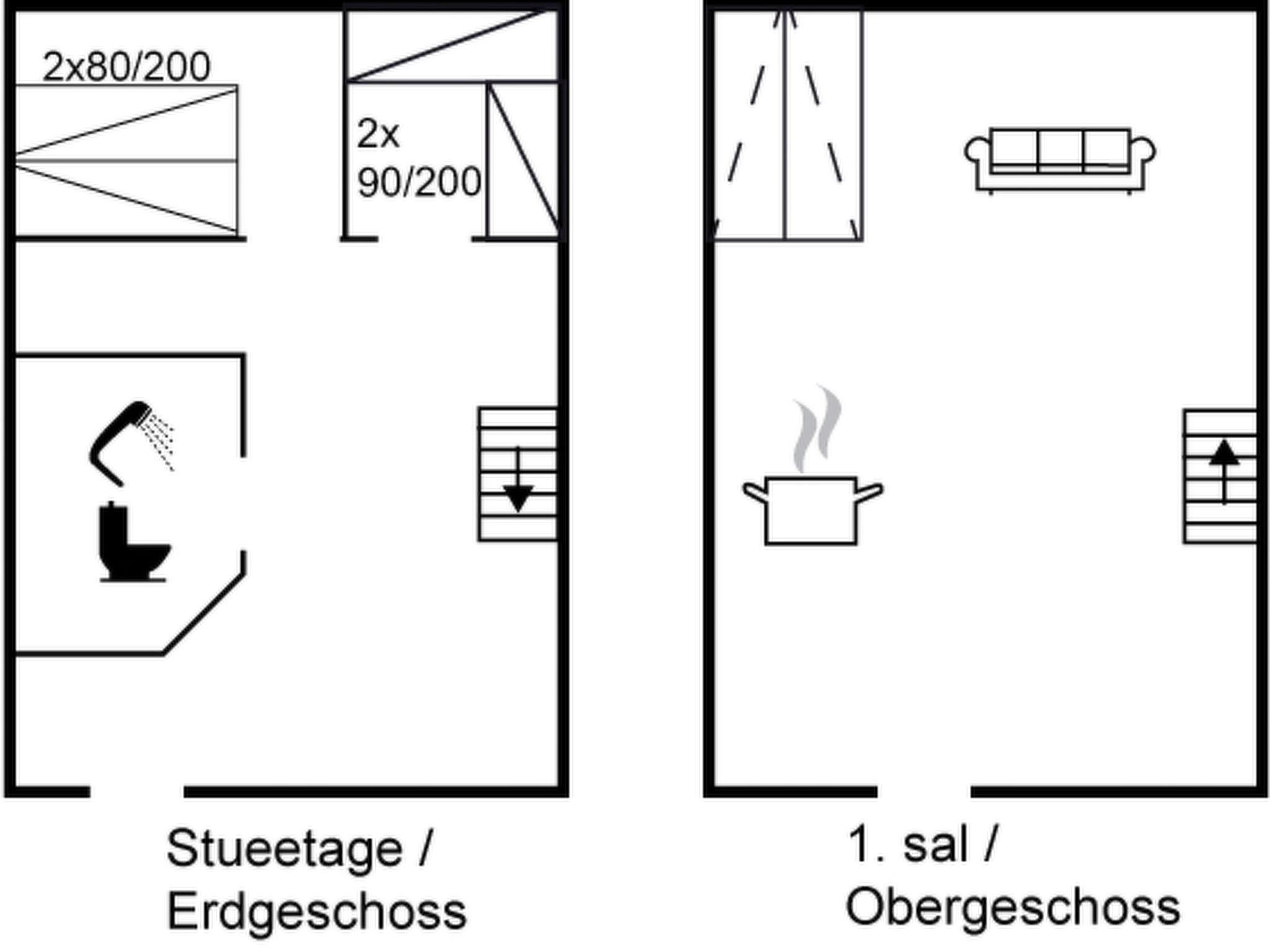 2x80/200

2x
90/200

Stueetage /
Erdgeschoss

1. sal /
Obergeschoss